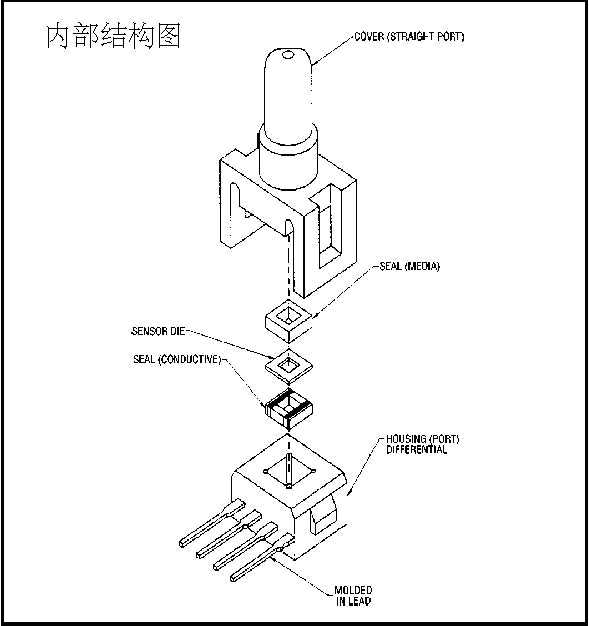 内部结构图

COVER (STRAIGHT PORT)

SEAL (MEDIA)

SENSOR DIE

SEAL (CONDUCTIVE)

HOUSING (PORT) DIFFERENTIAL

MOLDED IN LEAD